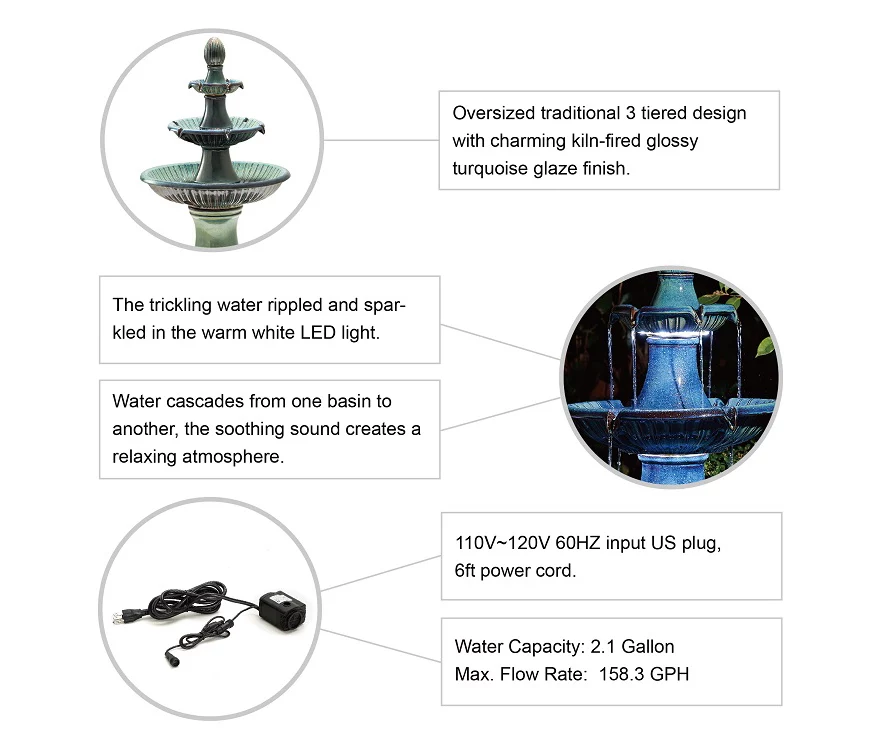 Oversized traditional 3 tiered design with charming kiln-fired glossy turquoise glaze finish.

The trickling water rippled and sparkled in the warm white LED light.

Water cascades from one basin to another, the soothing sound creates a relaxing atmosphere.

110V~120V 60HZ input US plug, 6ft power cord.

Water Capacity: 2.1 Gallon
Max. Flow Rate: 158.3 GPH